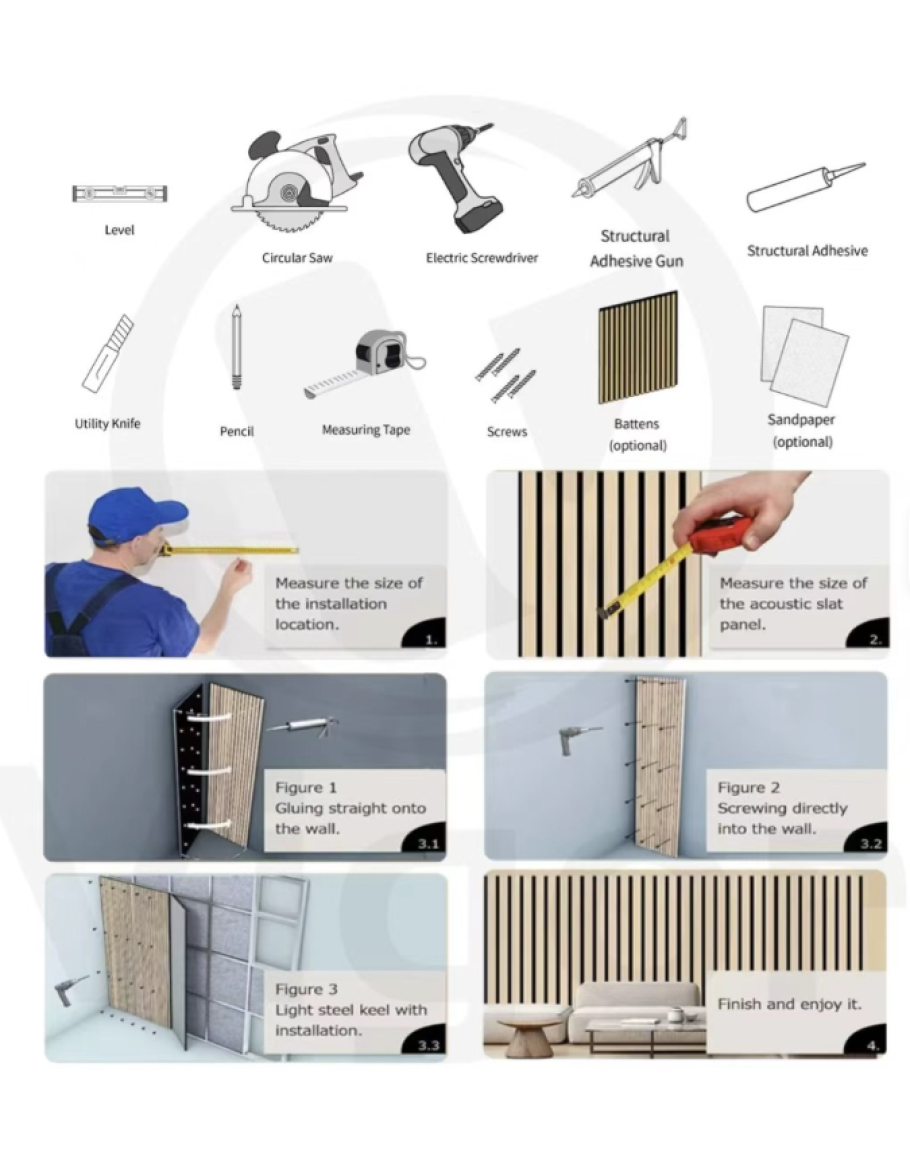 Level

Circular Saw

Electric Screwdriver

Structural Adhesive Gun

Structural Adhesive

Utility Knife

Pencil

Measuring Tape

Screws

Battens (optional)

Sandpaper (optional)

Measure the size of the installation location.

1.

Measure the size of the acoustic slat panel.

2.

Figure 1
Gluing straight onto the wall.

3.1

Figure 2
Screwing directly into the wall.

3.2

Figure 3
Light steel keel with installation.

3.3

Finish and enjoy it.

4.