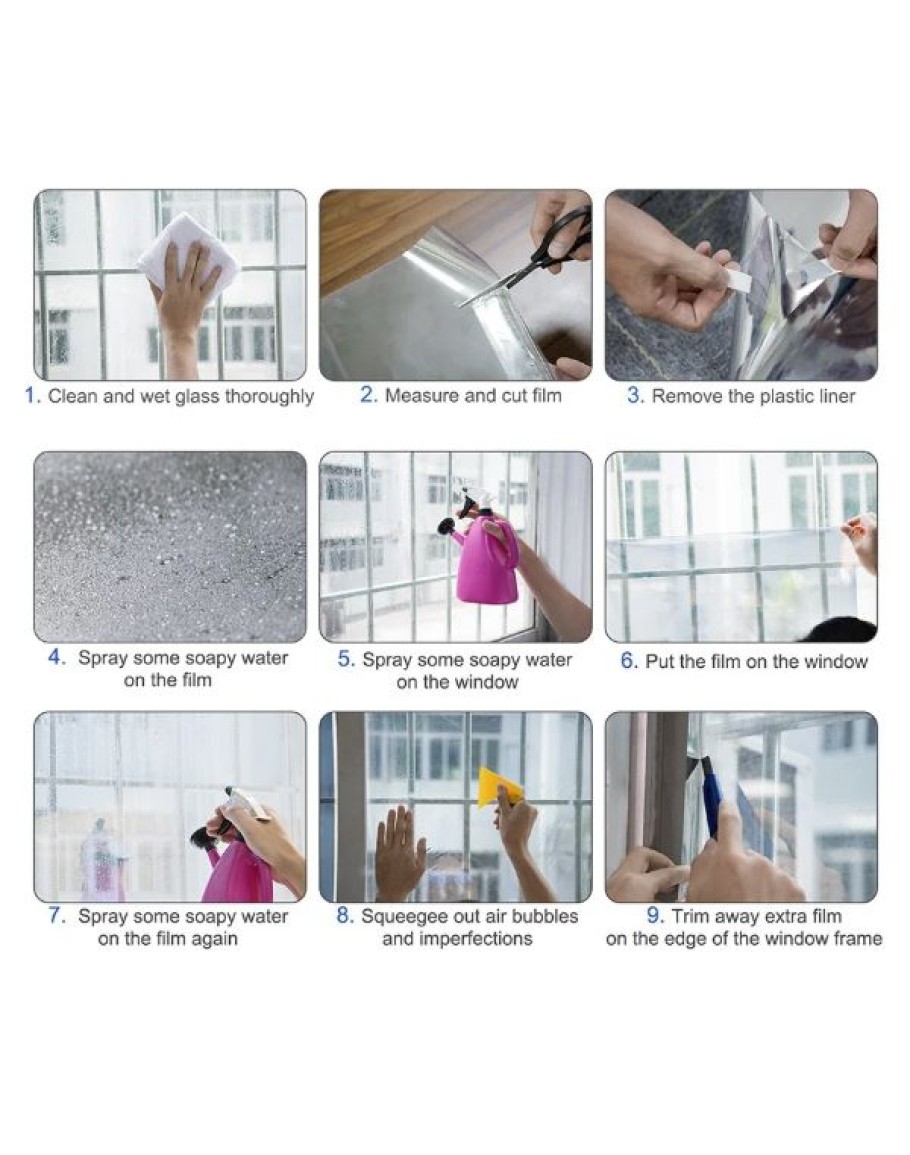 1. Clean and wet glass thoroughly

2. Measure and cut film

3. Remove the plastic liner

4. Spray some soapy water on the film

5. Spray some soapy water on the window

6. Put the film on the window

7. Spray some soapy water on the film again

8. Squeegee out air bubbles and imperfections

9. Trim away extra film on the edge of the window frame